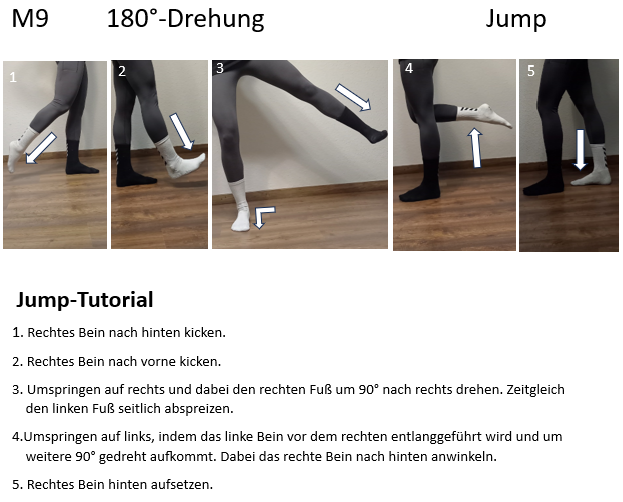 M9 180°-Drehung Jump

1

2

3

4

5

Jump-Tutorial

1. Rechtes Bein nach hinten kicken.

2. Rechtes Bein nach vorne kicken.

3. Umspringen auf rechts und dabei den rechten Fuß um 90° nach rechts drehen. Zeitgleich den linken Fuß seitlich abspreizen.

4.Umspringen auf links, indem das linke Bein vor dem rechten entlanggeführt wird und um weitere 90° gedreht aufkommt. Dabei das rechte Bein nach hinten anwinkeln.

5. Rechtes Bein hinten aufsetzen.